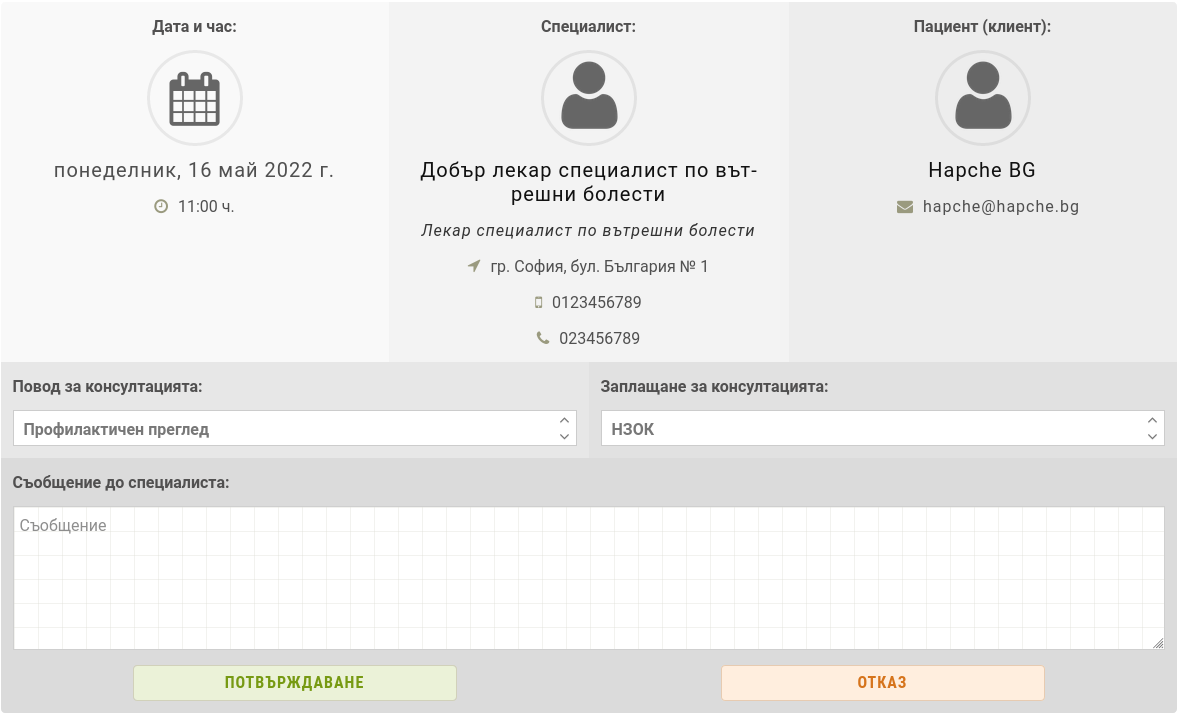 Дата и час:

понеделник, 16 май 2022 г.

11:00 ч.

Специалист:

Добър лекар специалист по вътрешни болести

Лекар специалист по вътрешни болести

гр. София, бул. България № 1

0123456789

023456789

Пациент (клиент):

Hapche BG

hapche@hapche.bg

Повод за консултацията:

Профилактичен преглед

Заплащане за консултацията:

НЗОК

Съобщение до специалиста:

Съобщение

ПОТВЪРЖДАВАНЕ

ОТКАЗ